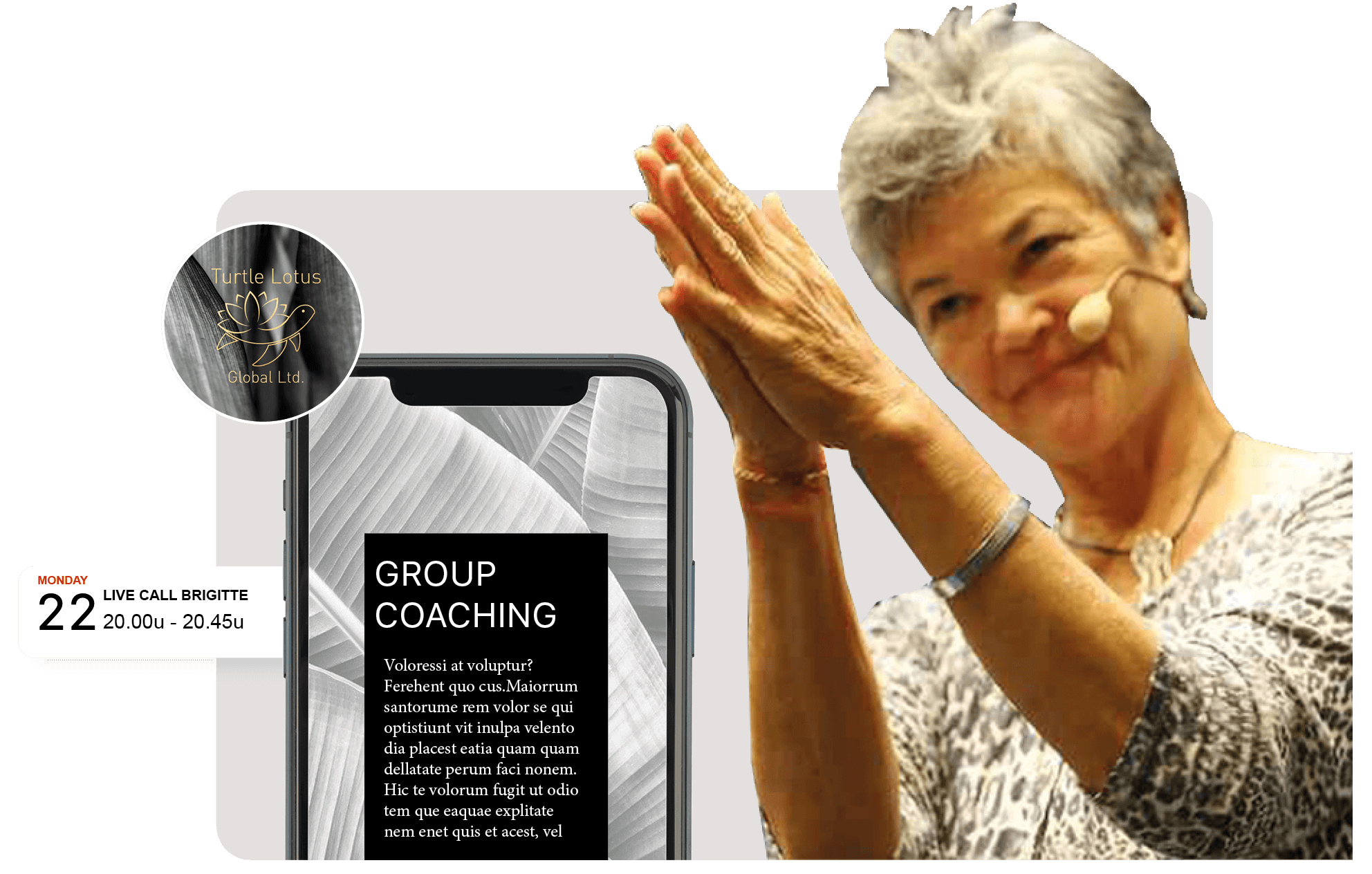 Turtle Lotus
Global Ltd.

MONDAY
22 LIVE CALL BRIGITTE
20.00u - 20.45u

GROUP COACHING

Voloressi at voluptur? Ferehent quo cus.Maiorrum santorume rem volor se qui optistiunt vit inulpa velento dia placest eatia quam quam dellatate perum faci nonem. Hic te volorum fugit ut odio tem que eaquae explitate nem enet quis et acest, vel